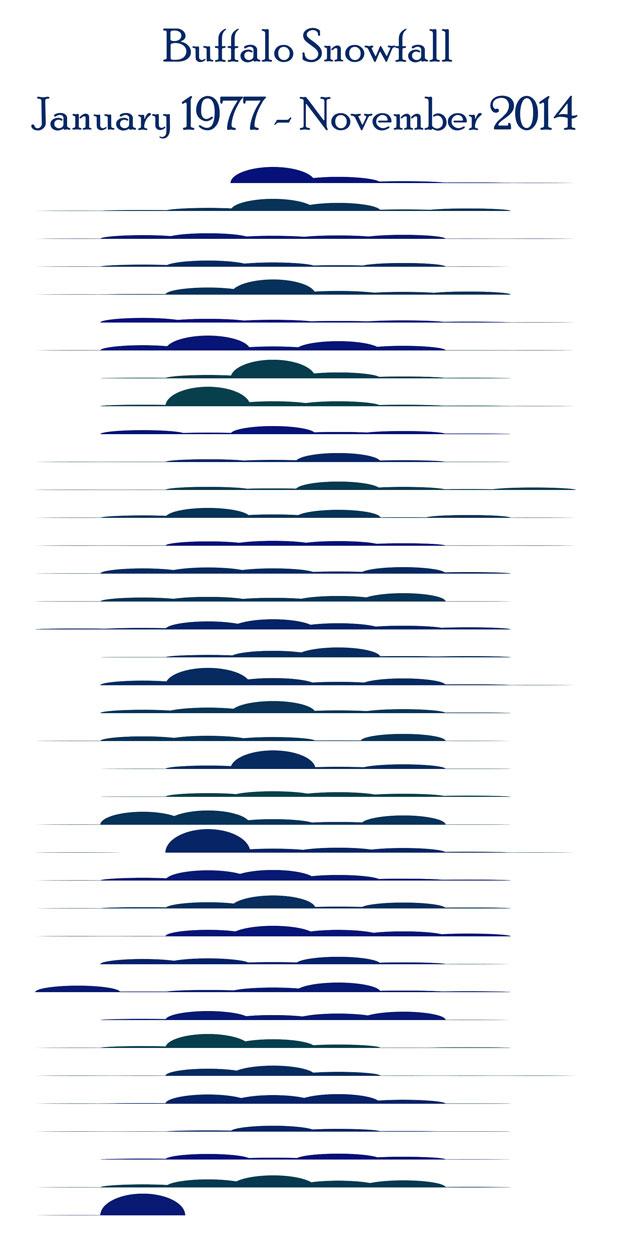 Buffalo Snowfall
January 1977 - November 2014